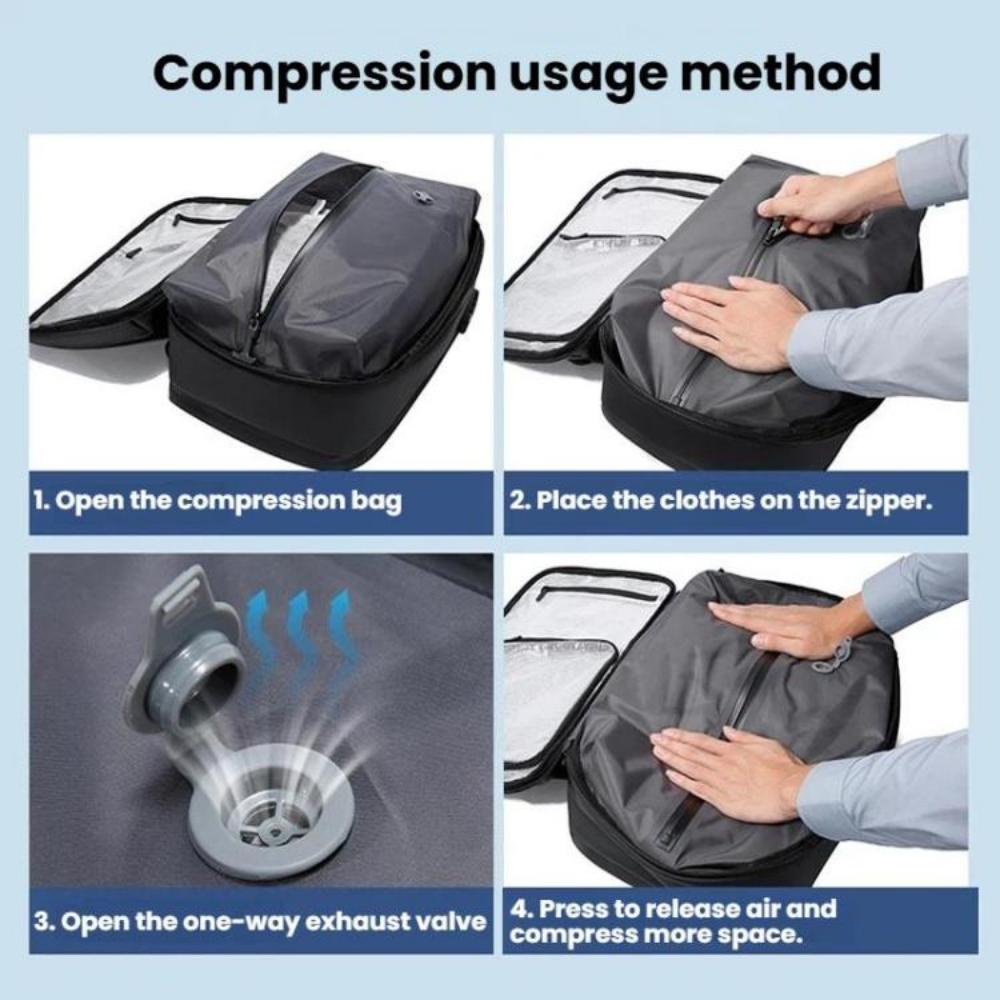 Compression usage method

1. Open the compression bag

2. Place the clothes on the zipper.

3. Open the one-way exhaust valve

4. Press to release air and compress more space.